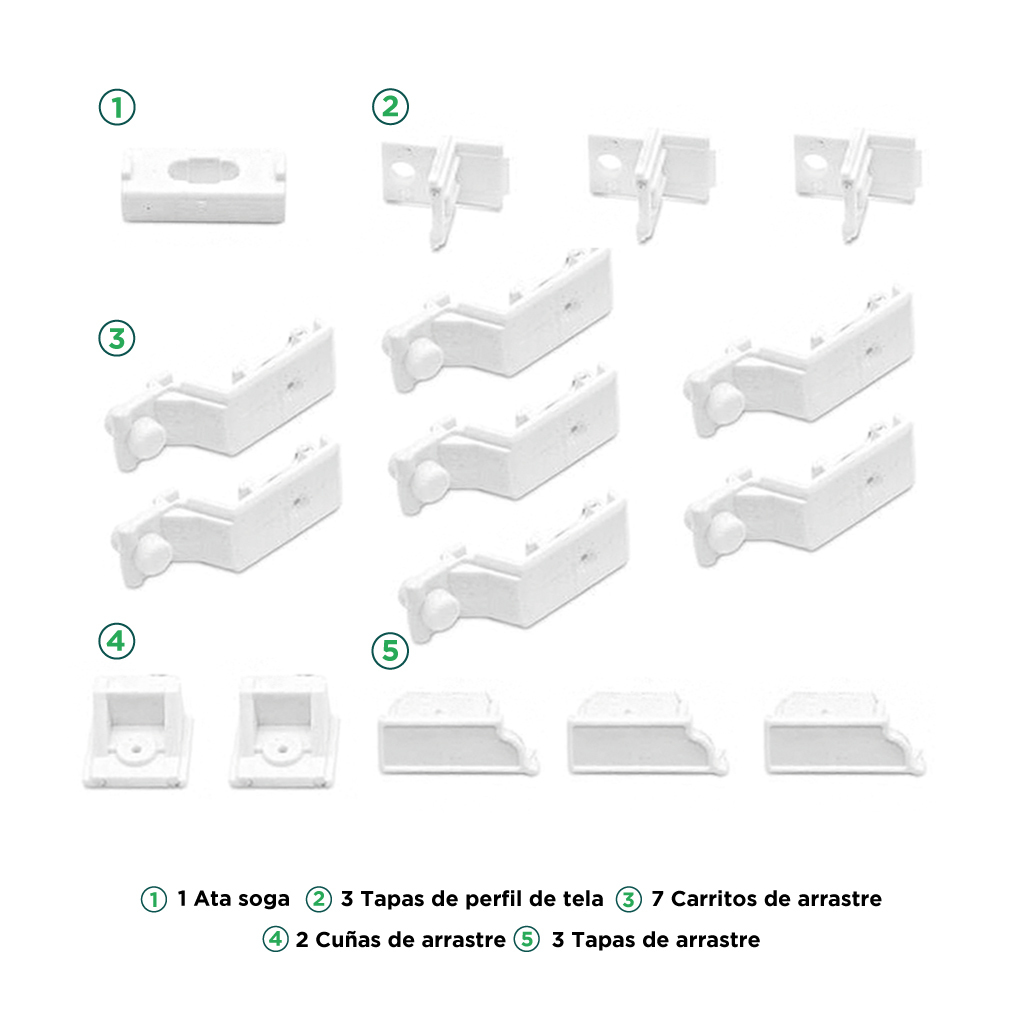 ①

②

③

④

⑤

① 1 Ata soga ② 3 Tapas de perfil de tela ③ 7 Carritos de arrastre
④ 2 Cuñas de arrastre ⑤ 3 Tapas de arrastre